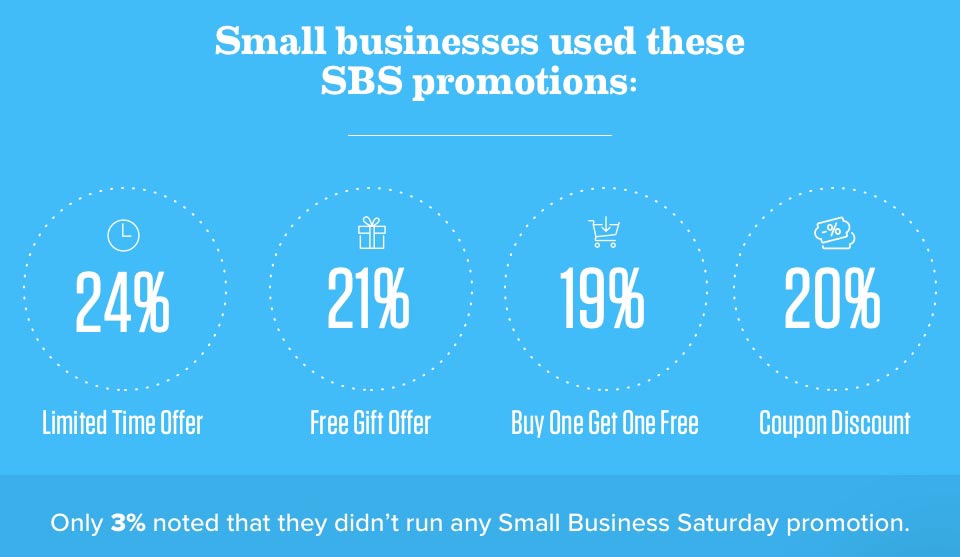 Small businesses used these SBS promotions:

24%
Limited Time Offer

21%
Free Gift Offer

19%
Buy One Get One Free

-%
20%
Coupon Discount

Only 3% noted that they didn't run any Small Business Saturday promotion.